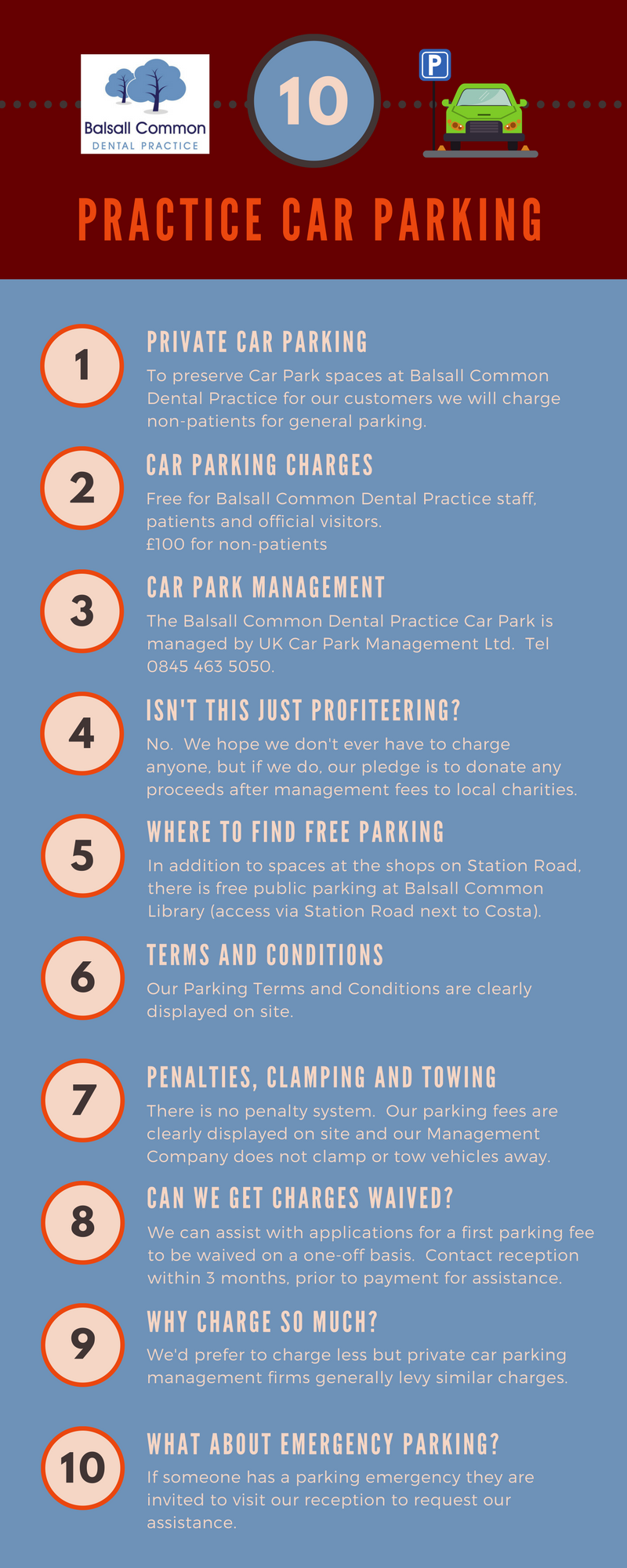 Balsall Common
DENTAL PRACTICE

10

P

PRACTICE CAR PARKING

1
PRIVATE CAR PARKING
To preserve Car Park spaces at Balsall Common Dental Practice for our customers we will charge non-patients for general parking.

2
CAR PARKING CHARGES
Free for Balsall Common Dental Practice staff, patients and official visitors.
£100 for non-patients

3
CAR PARK MANAGEMENT
The Balsall Common Dental Practice Car Park is managed by UK Car Park Management Ltd. Tel 0845 463 5050.

4
ISN'T THIS JUST PROFITEERING?
No. We hope we don't ever have to charge anyone, but if we do, our pledge is to donate any proceeds after management fees to local charities.

5
WHERE TO FIND FREE PARKING
In addition to spaces at the shops on Station Road, there is free public parking at Balsall Common Library (access via Station Road next to Costa).

6
TERMS AND CONDITIONS
Our Parking Terms and Conditions are clearly displayed on site.

7
PENALTIES, CLAMPING AND TOWING
There is no penalty system. Our parking fees are clearly displayed on site and our Management Company does not clamp or tow vehicles away.

8
CAN WE GET CHARGES WAIVED?
We can assist with applications for a first parking fee to be waived on a one-off basis. Contact reception within 3 months, prior to payment for assistance.

9
WHY CHARGE SO MUCH?
We'd prefer to charge less but private car parking management firms generally levy similar charges.

10
WHAT ABOUT EMERGENCY PARKING?
If someone has a parking emergency they are invited to visit our reception to request our assistance.